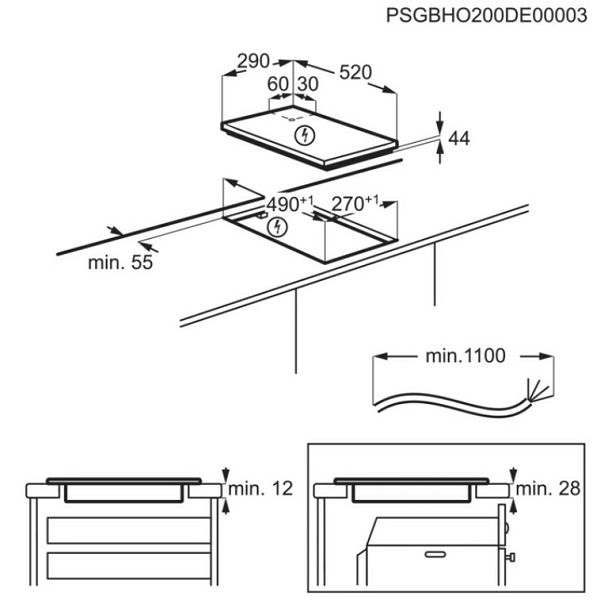 PSGBHO200DE00003

290

520

60

30

44

$490^{+1}$

$270^{+1}$

min. 55

min.1100

min. 12

min. 28